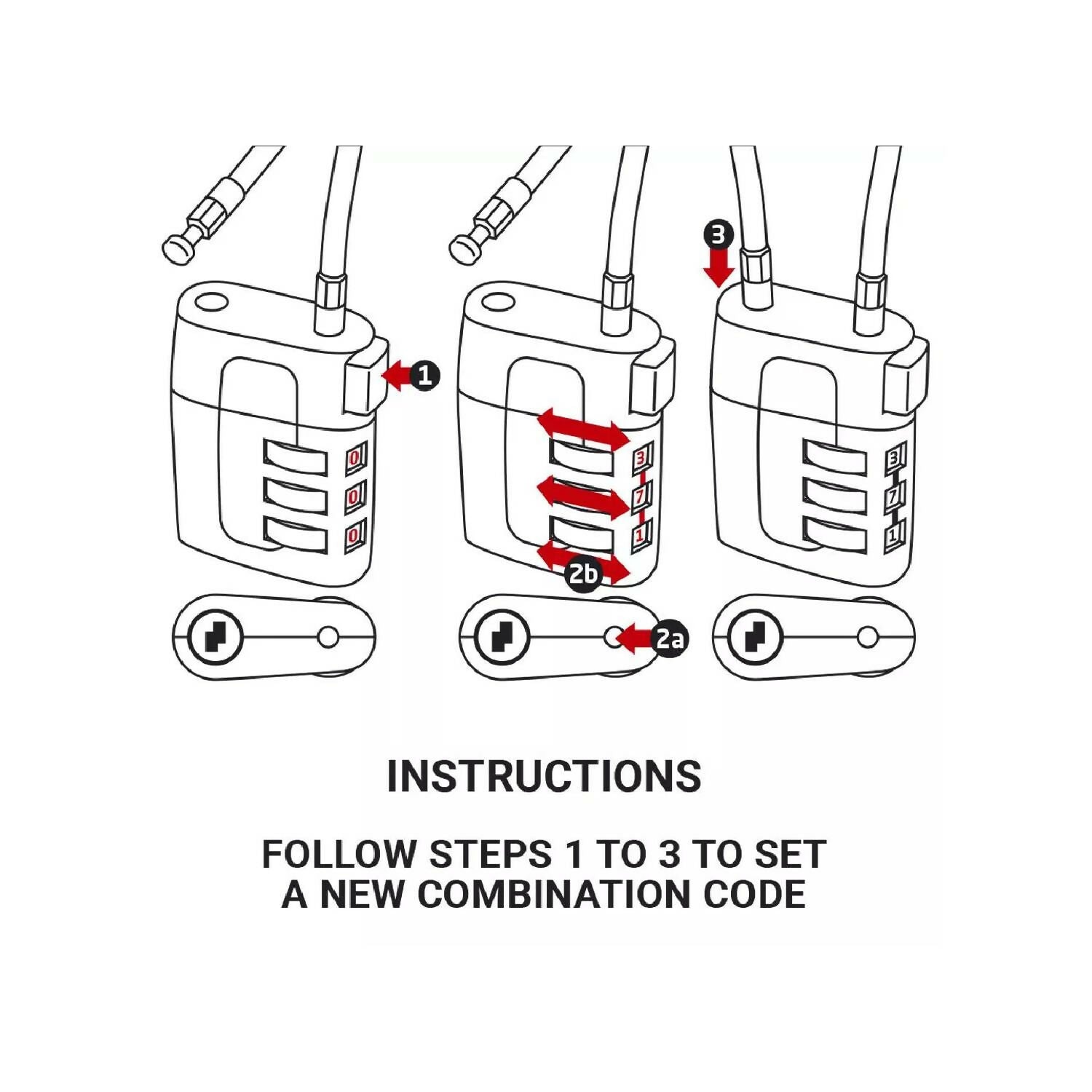 1
0
0
0
3
7
1
2b
2a
3
3
7
1

INSTRUCTIONS

FOLLOW STEPS 1 TO 3 TO SET A NEW COMBINATION CODE