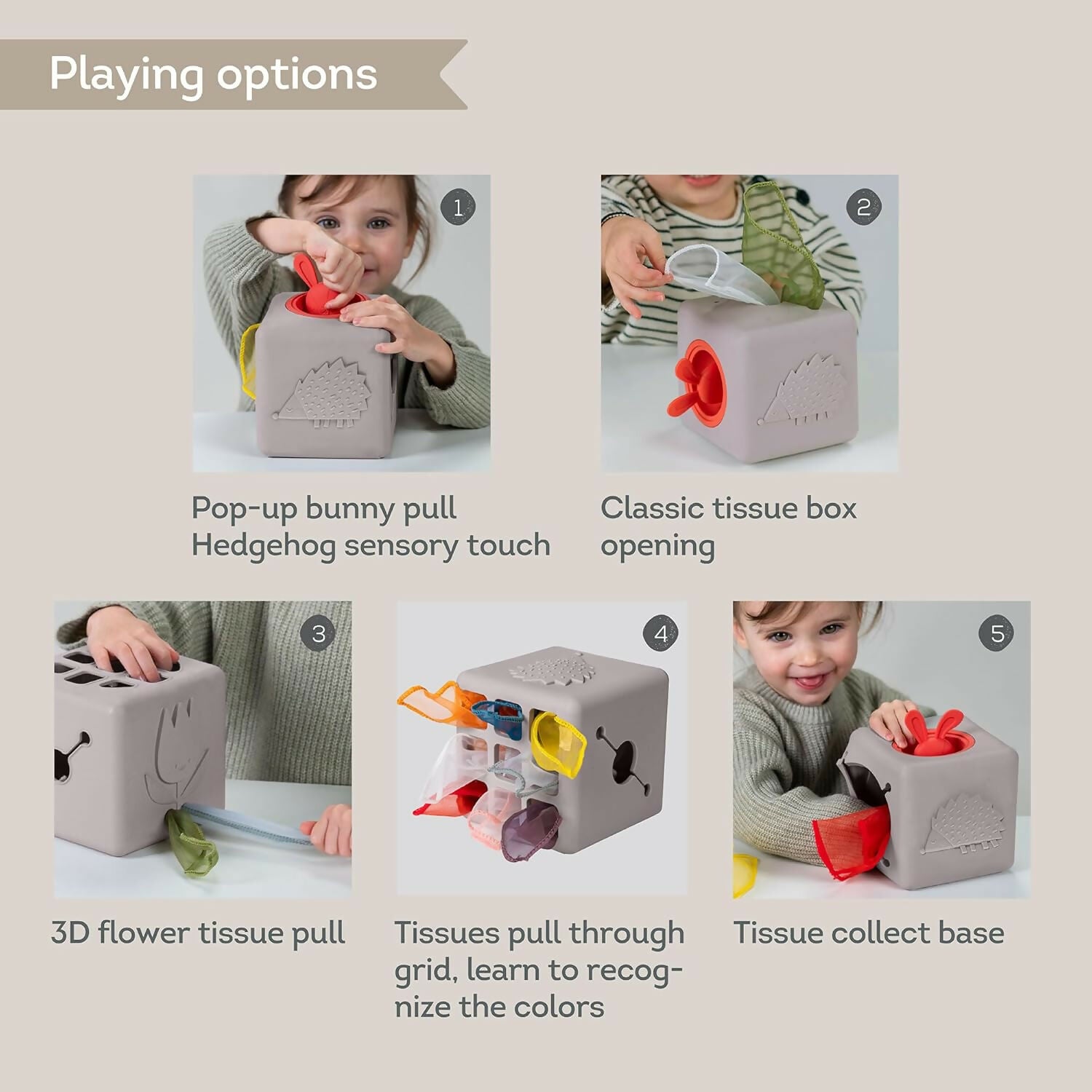 Playing options

1

Pop-up bunny pull
Hedgehog sensory touch

2

Classic tissue box opening

3

3D flower tissue pull

4

Tissues pull through grid, learn to recognize the colors

5

Tissue collect base